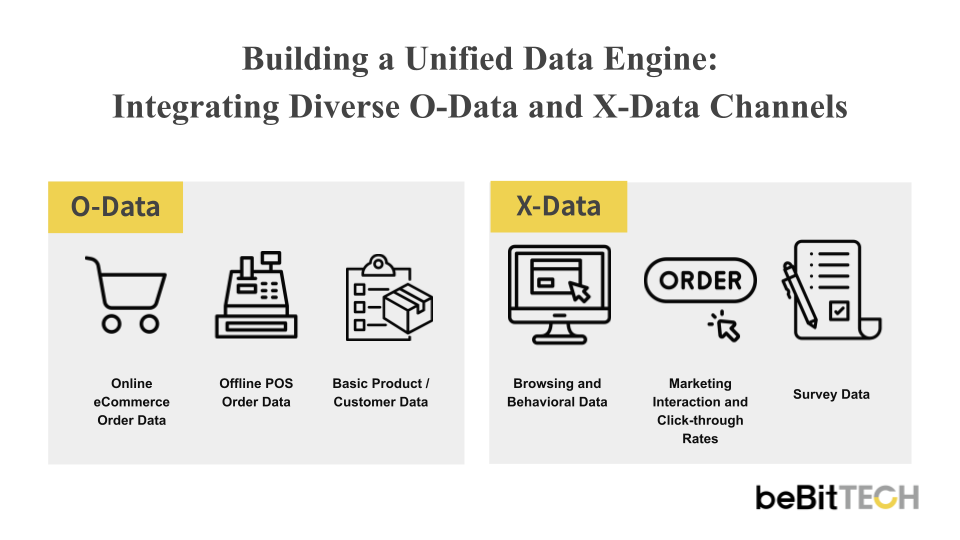 Building a Unified Data Engine:
Integrating Diverse O-Data and X-Data Channels

O-Data

Online eCommerce Order Data

Offline POS Order Data

Basic Product / Customer Data

X-Data

ORDER

Browsing and Behavioral Data

Marketing Interaction and Click-through Rates

Survey Data

beBitTECH